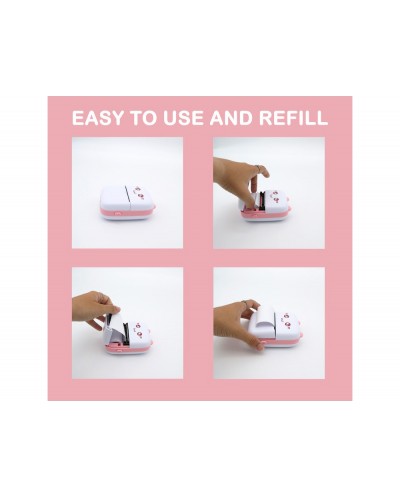 EASY TO USE AND REFILL